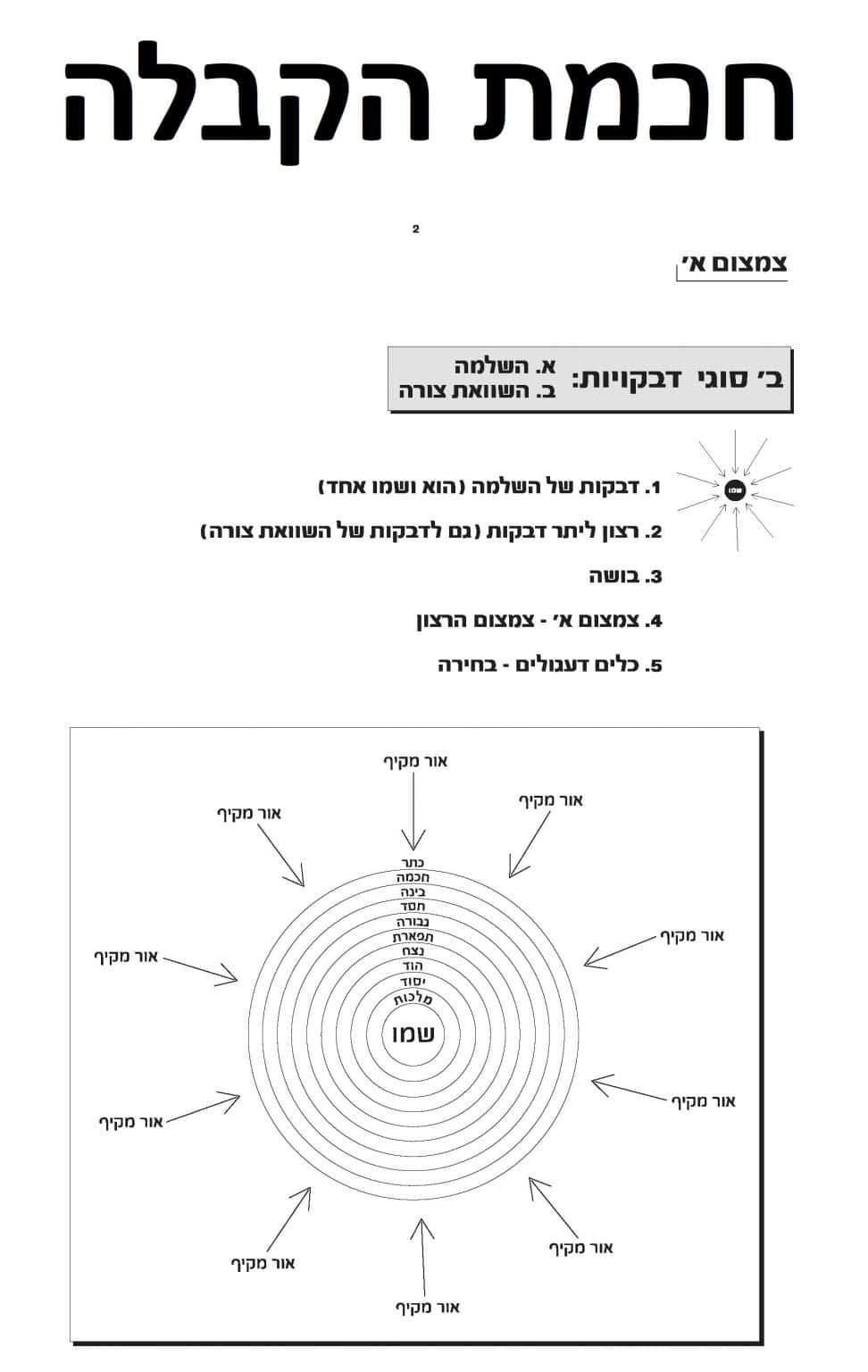 חכמת הקבלה

2

צמצום א׳

ב׳ סוגי דבקויות: א. השלמה
ב. השוואת צורה

שמו

1. דבקות של השלמה (הוא ושמו אחד)

2. רצון ליתר דבקות (גם לדבקות של השוואת צורה)

3. בושה

4. צמצום א׳ - צמצום הרצון

5. כלים דעגולים - בחירה

אור מקיף
אור מקיף
אור מקיף
אור מקיף
אור מקיף
אור מקיף
אור מקיף
אור מקיף
אור מקיף
אור מקיף

כתר
חכמה
בינה
חסד
גבורה
תפארת
נצח
הוד
יסוד
מלכות
שמו